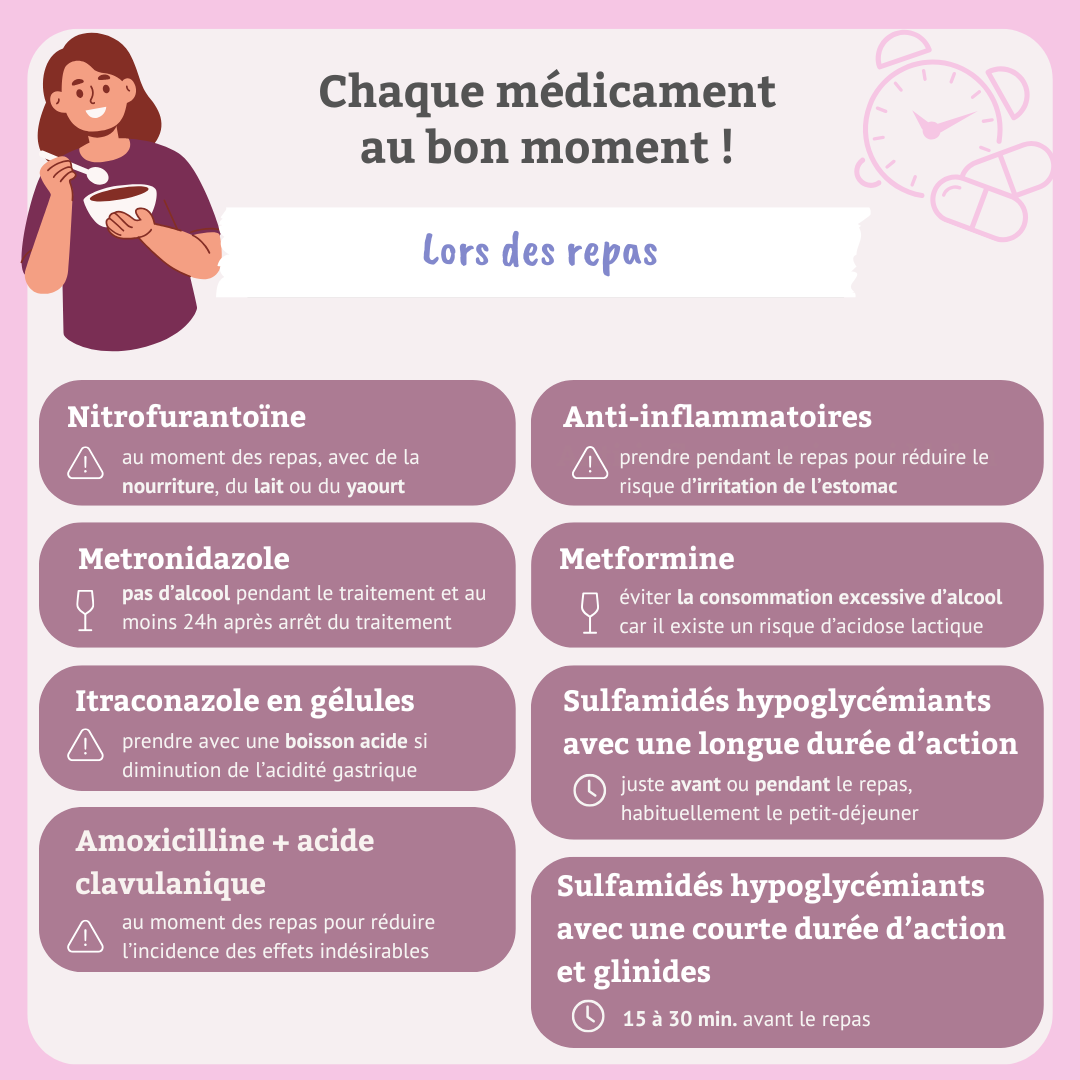 Chaque médicament au bon moment !

Lors des repas

Nitrofurantoïne

au moment des repas, avec de la nourriture, du lait ou du yaourt

Metronidazole

pas d'alcool pendant le traitement et au moins 24h après arrêt du traitement

Itraconazole en gélules

prendre avec une boisson acide si diminution de l'acidité gastrique

Amoxicilline + acide clavulanique

au moment des repas pour réduire l'incidence des effets indésirables

Anti-inflammatoires

prendre pendant le repas pour réduire le risque d'irritation de l'estomac

Metformine

éviter la consommation excessive d'alcool car il existe un risque d'acidose lactique

Sulfamidés hypoglycémiants avec une longue durée d'action

juste avant ou pendant le repas, habituellement le petit-déjeuner

Sulfamidés hypoglycémiants avec une courte durée d'action et glinides

15 à 30 min. avant le repas